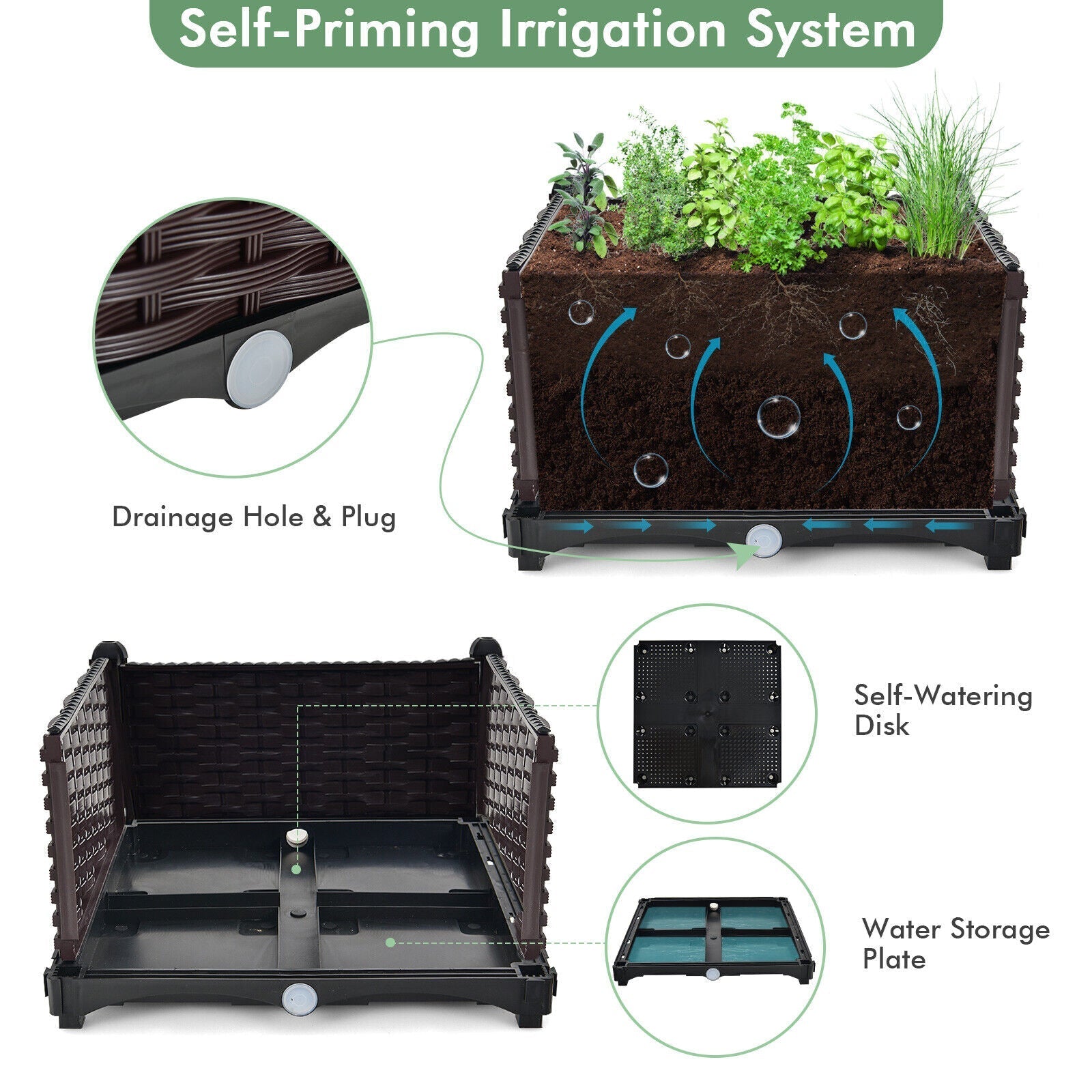 Self-Priming Irrigation System

Drainage Hole & Plug

Self-Watering Disk

Water Storage Plate