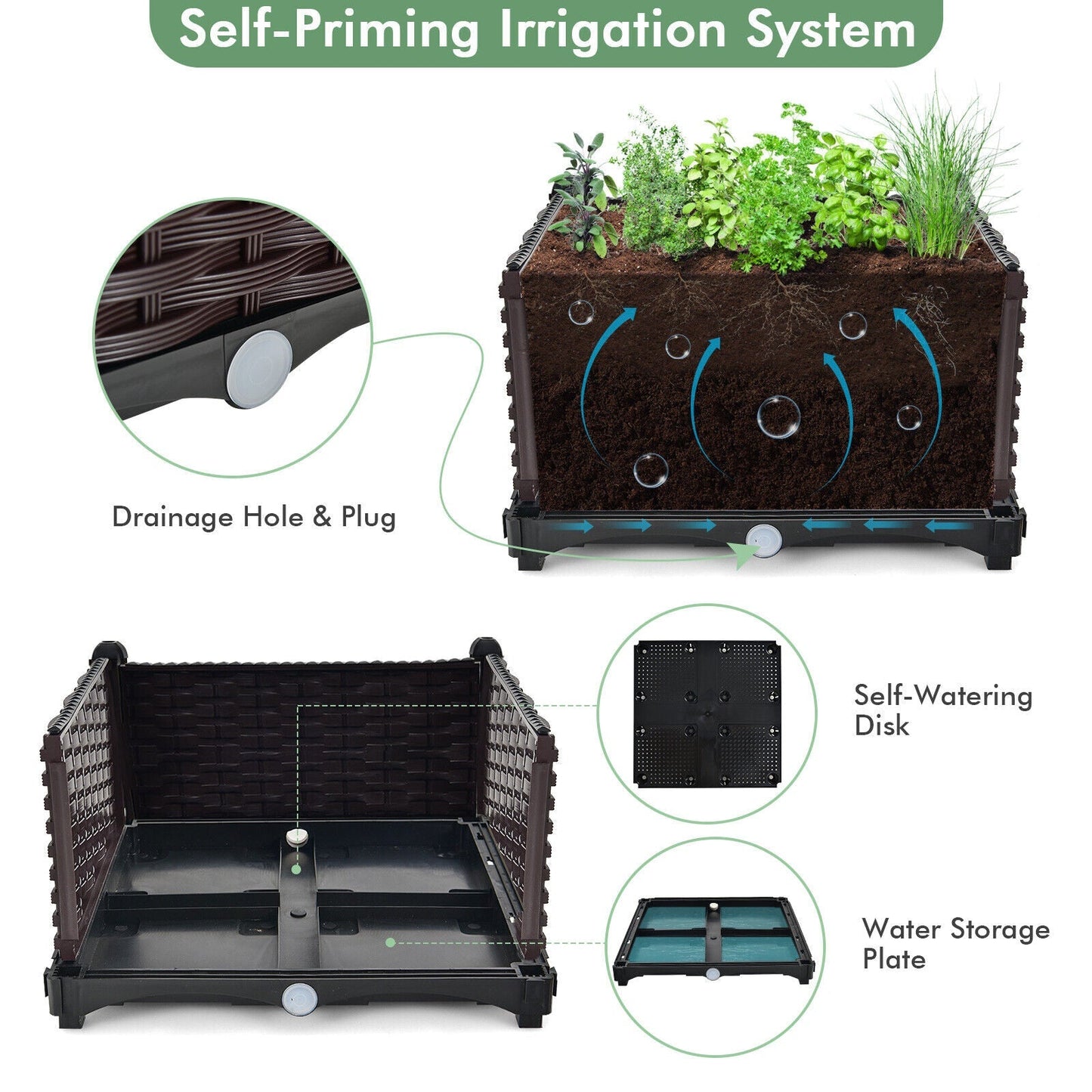 Self-Priming Irrigation System

Drainage Hole & Plug

Self-Watering Disk

Water Storage Plate