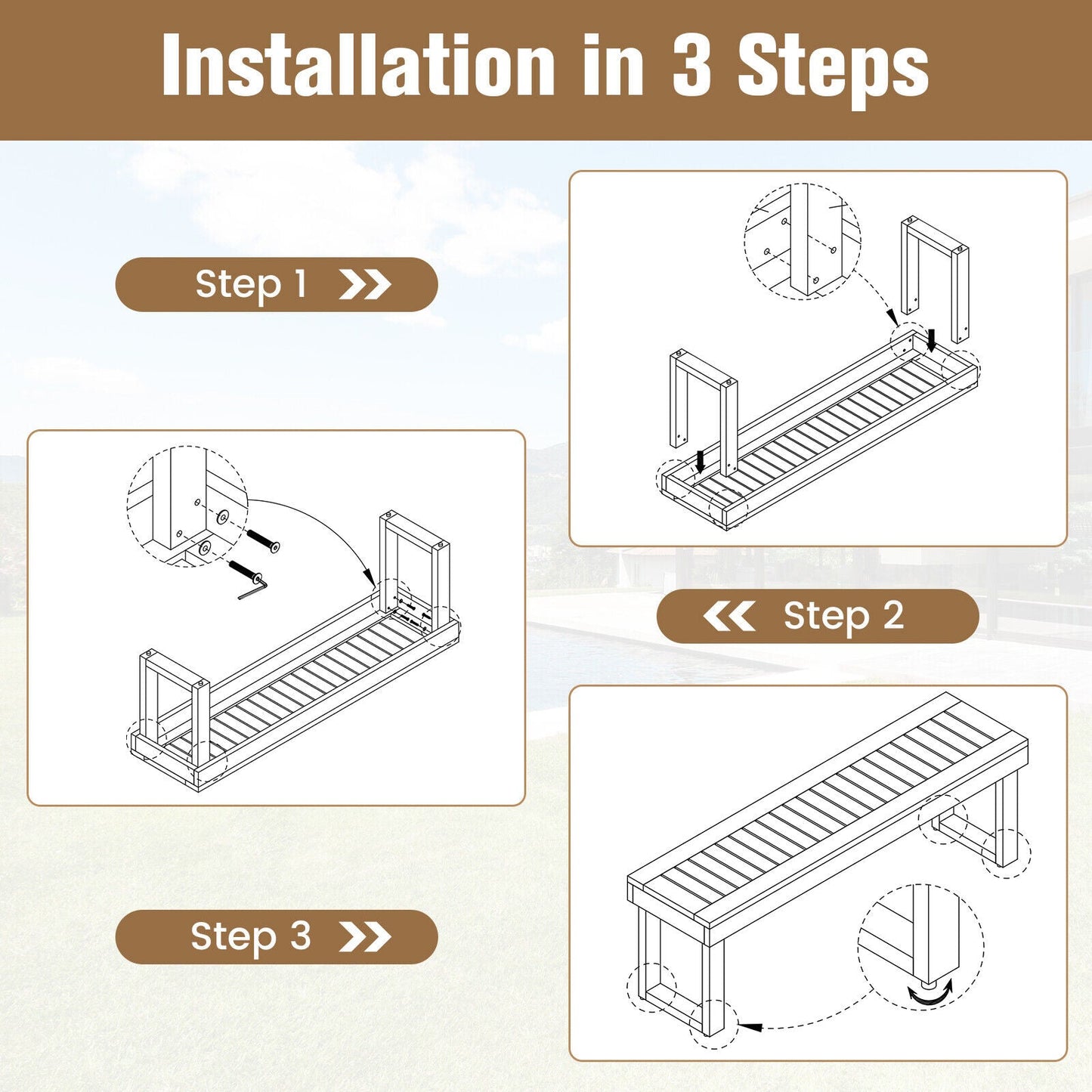 Installation in 3 Steps

Step 1

Step 2

Step 3