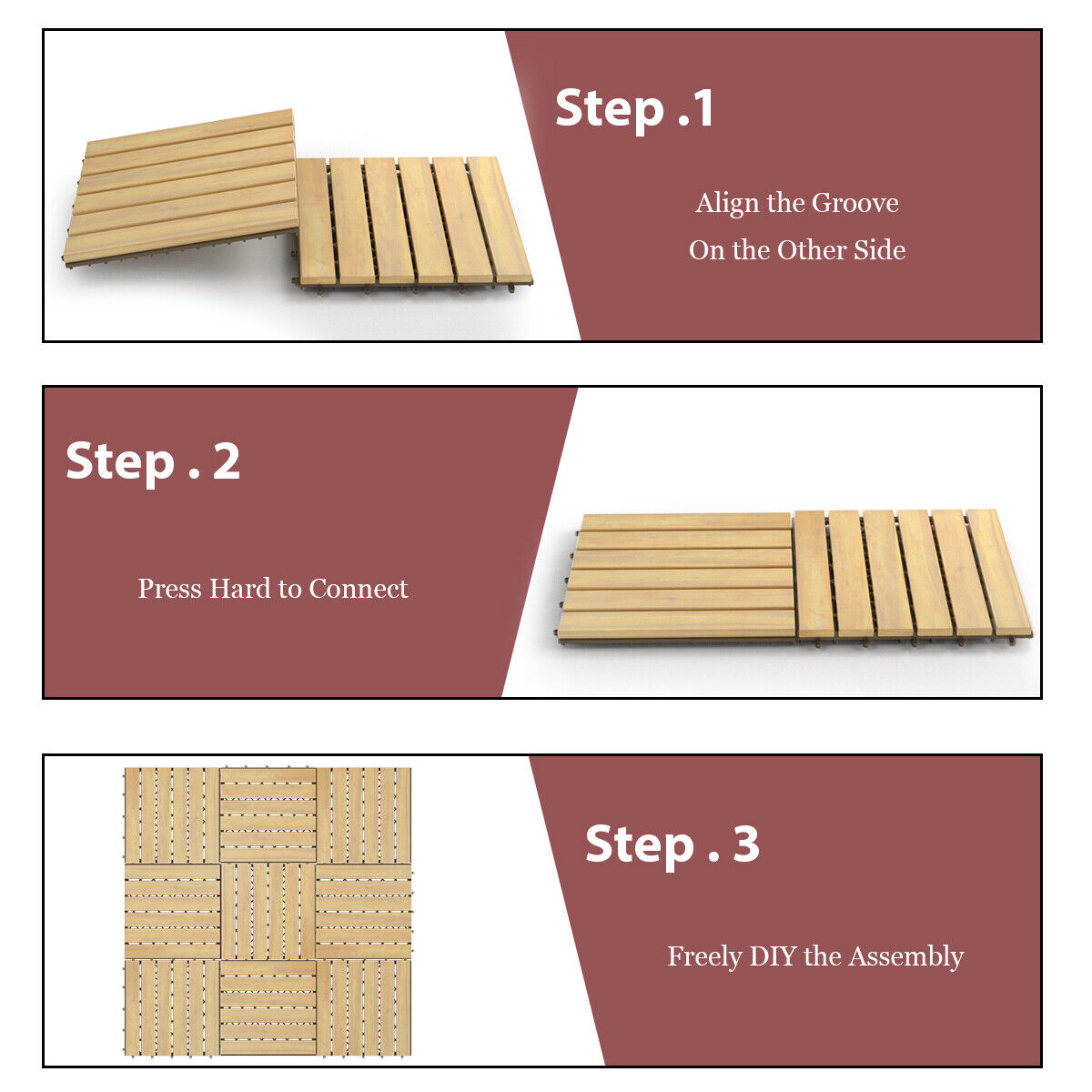 Step .1

Align the Groove
On the Other Side

Step . 2

Press Hard to Connect

Step . 3

Freely DIY the Assembly