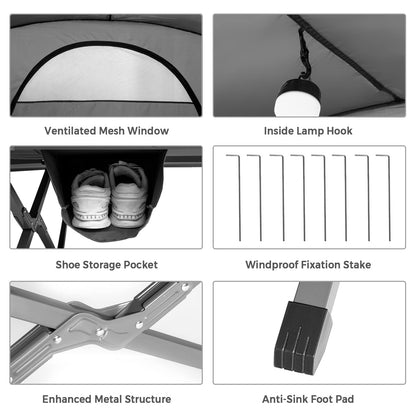 Ventilated Mesh Window

Inside Lamp Hook

Shoe Storage Pocket

Windproof Fixation Stake

Enhanced Metal Structure

Anti-Sink Foot Pad