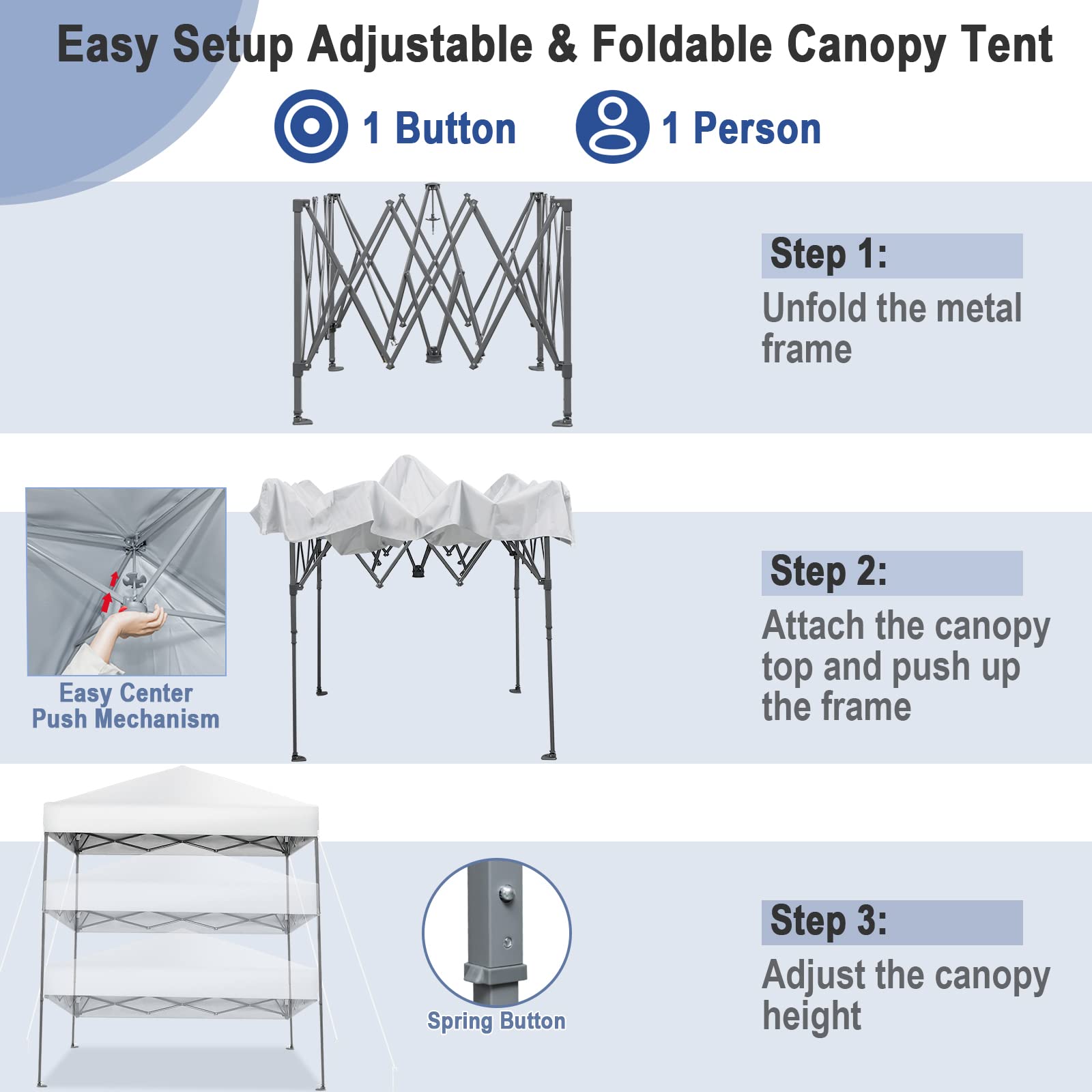 Easy Setup Adjustable & Foldable Canopy Tent

1 Button 1 Person

Step 1:
Unfold the metal frame

Easy Center Push Mechanism

Step 2:
Attach the canopy top and push up the frame

Spring Button

Step 3:
Adjust the canopy height