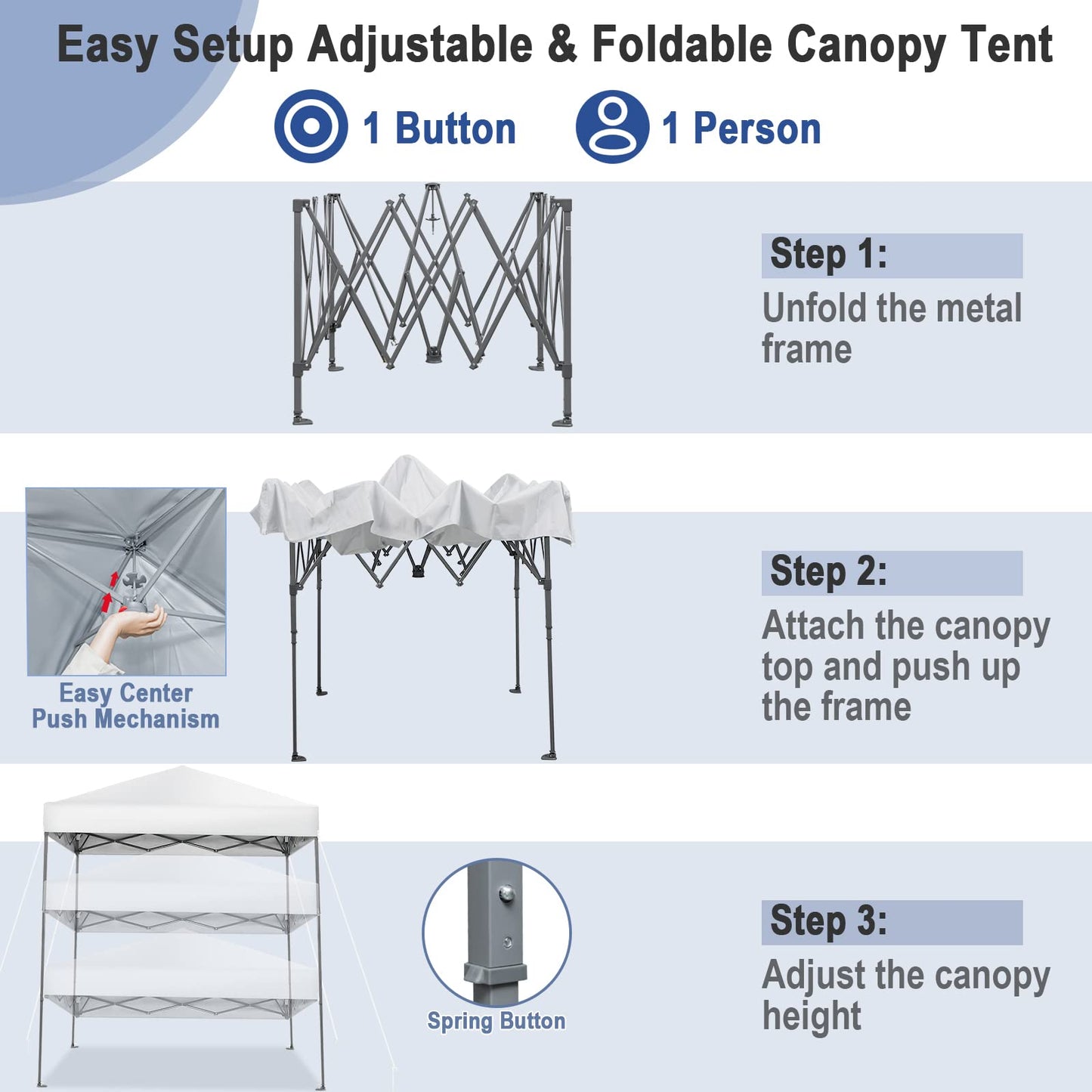 Easy Setup Adjustable & Foldable Canopy Tent

1 Button

1 Person

Step 1:
Unfold the metal frame

Easy Center Push Mechanism

Step 2:
Attach the canopy top and push up the frame

Spring Button

Step 3:
Adjust the canopy height