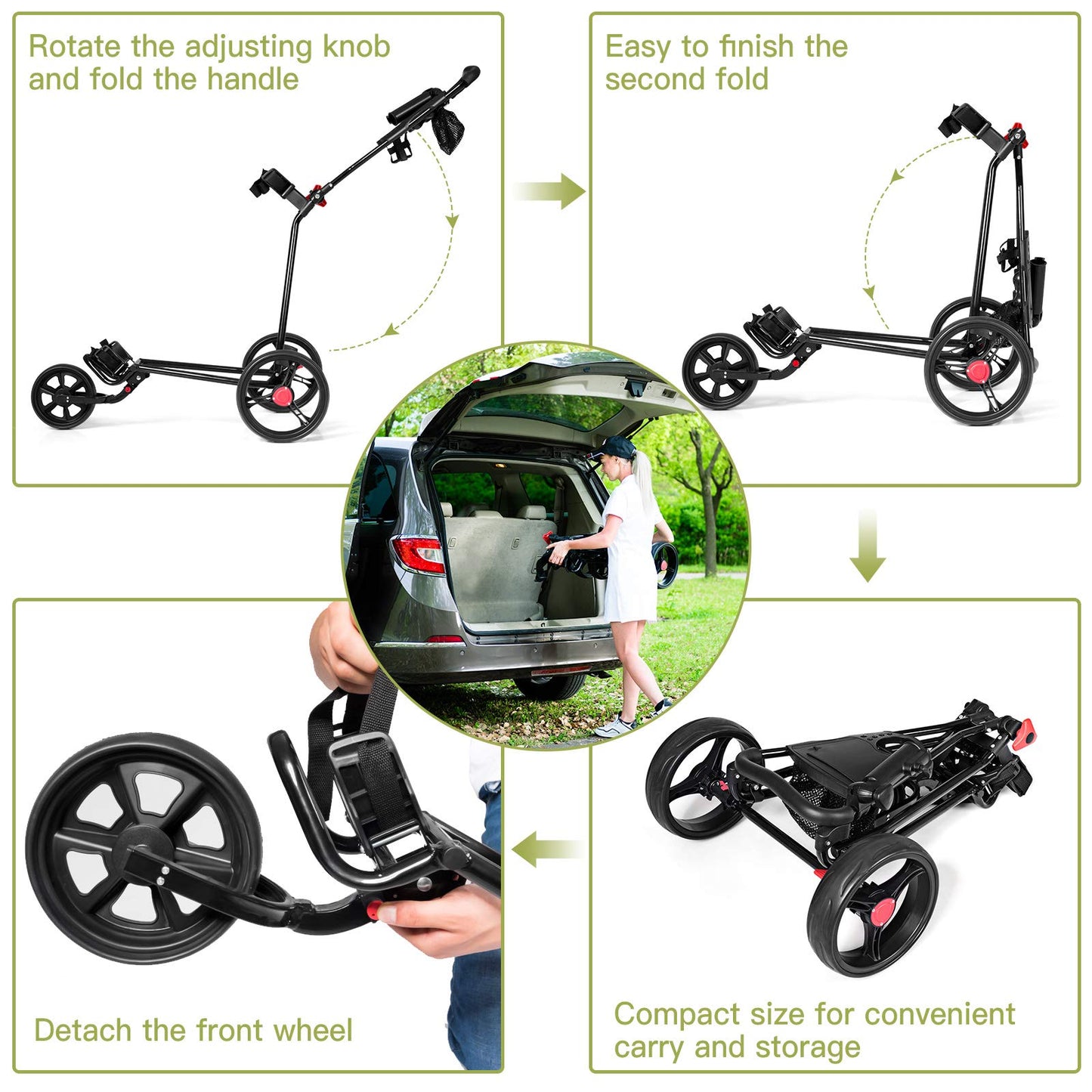 Rotate the adjusting knob and fold the handle

Easy to finish the second fold

Compact size for convenient carry and storage

Detach the front wheel