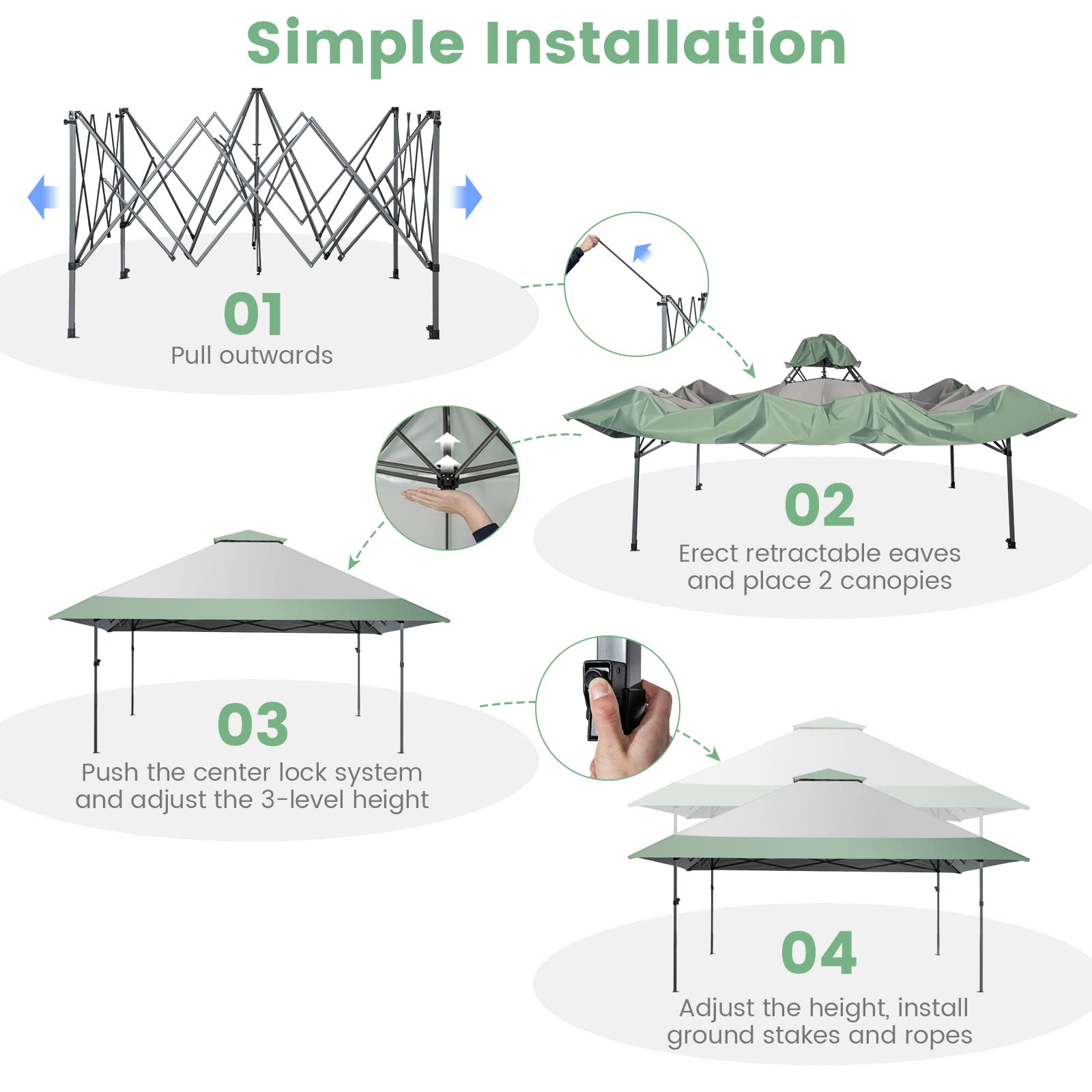 Simple Installation

01
Pull outwards

02
Erect retractable eaves and place 2 canopies

03
Push the center lock system and adjust the 3-level height

04
Adjust the height, install ground stakes and ropes