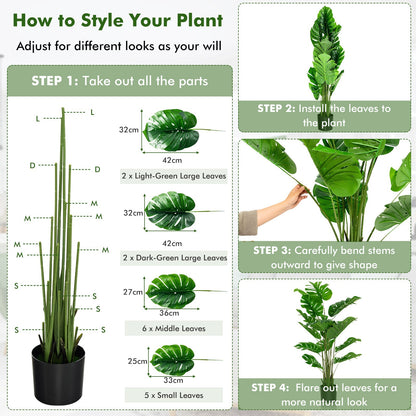 How to Style Your Plant

Adjust for different looks as your will

STEP 1: Take out all the parts

L
L
D
D
M
M
M
M
M
M
S
S
S
S
S

32cm
42cm
2 x Light-Green Large Leaves

32cm
42cm
2 x Dark-Green Large Leaves

27cm
36cm
6 x Middle Leaves

25cm
33cm
5 x Small Leaves

STEP 2: Install the leaves to the plant

STEP 3: Carefully bend stems outward to give shape

STEP 4: Flare out leaves for a more natural look