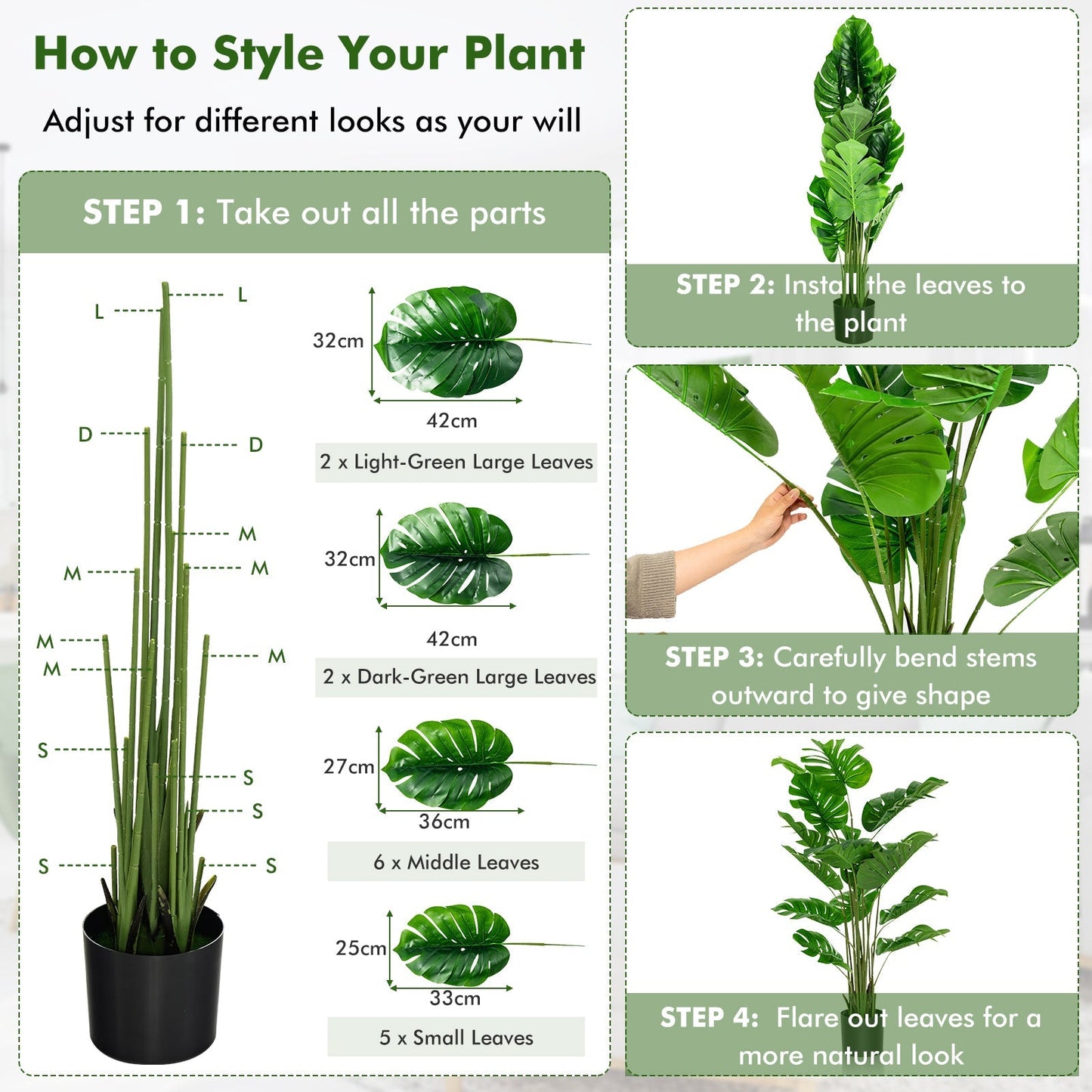 How to Style Your Plant

Adjust for different looks as your will

STEP 1: Take out all the parts

L
L
D
D
M
M
M
M
M
M
S
S
S
S
S

32cm
42cm
2 x Light-Green Large Leaves

32cm
42cm
2 x Dark-Green Large Leaves

27cm
36cm
6 x Middle Leaves

25cm
33cm
5 x Small Leaves

STEP 2: Install the leaves to the plant

STEP 3: Carefully bend stems outward to give shape

STEP 4: Flare out leaves for a more natural look