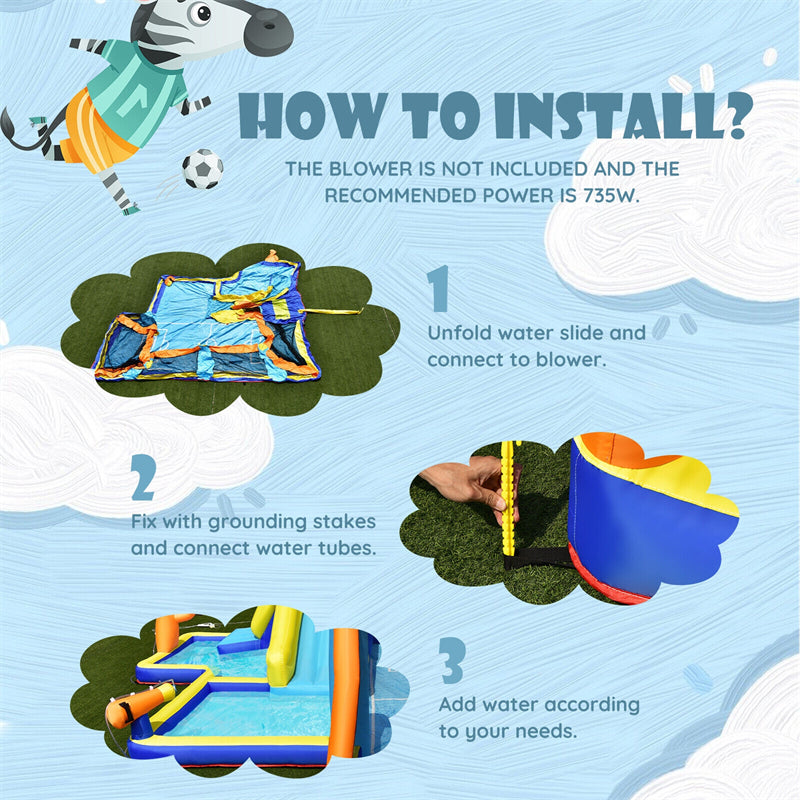 HOW TO INSTALL?

THE BLOWER IS NOT INCLUDED AND THE RECOMMENDED POWER IS 735W.

1

Unfold water slide and connect to blower.

2

Fix with grounding stakes and connect water tubes.

3

Add water according to your needs.