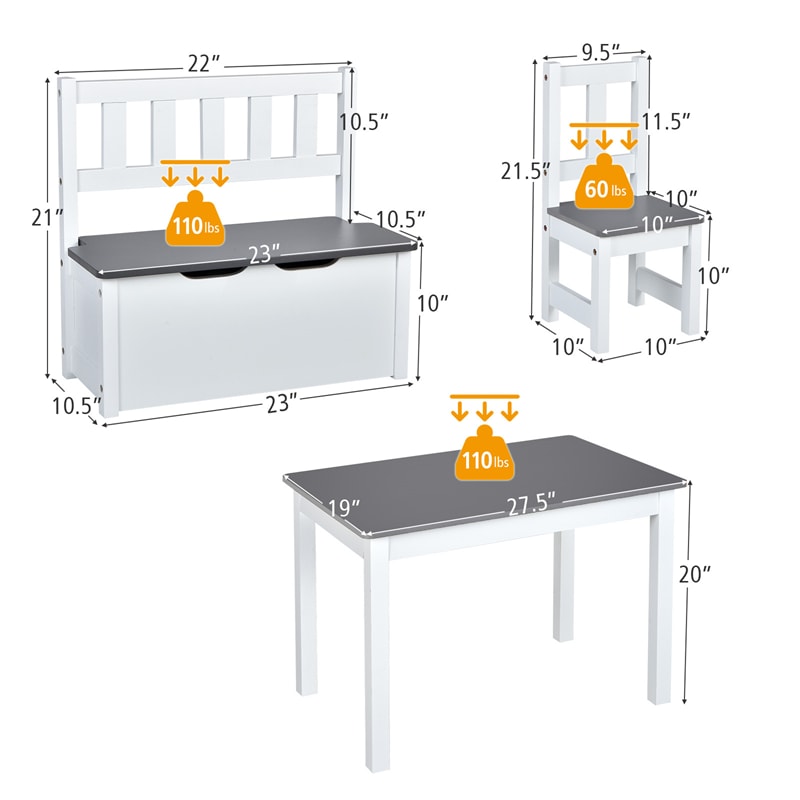 22″
10.5″
21″
110 lbs
10.5″
23″
10″
10.5″
23″

9.5″
11.5″
21.5″
60 lbs
10″
10″
10″
10″
10″

110 lbs
19″
27.5″
20″